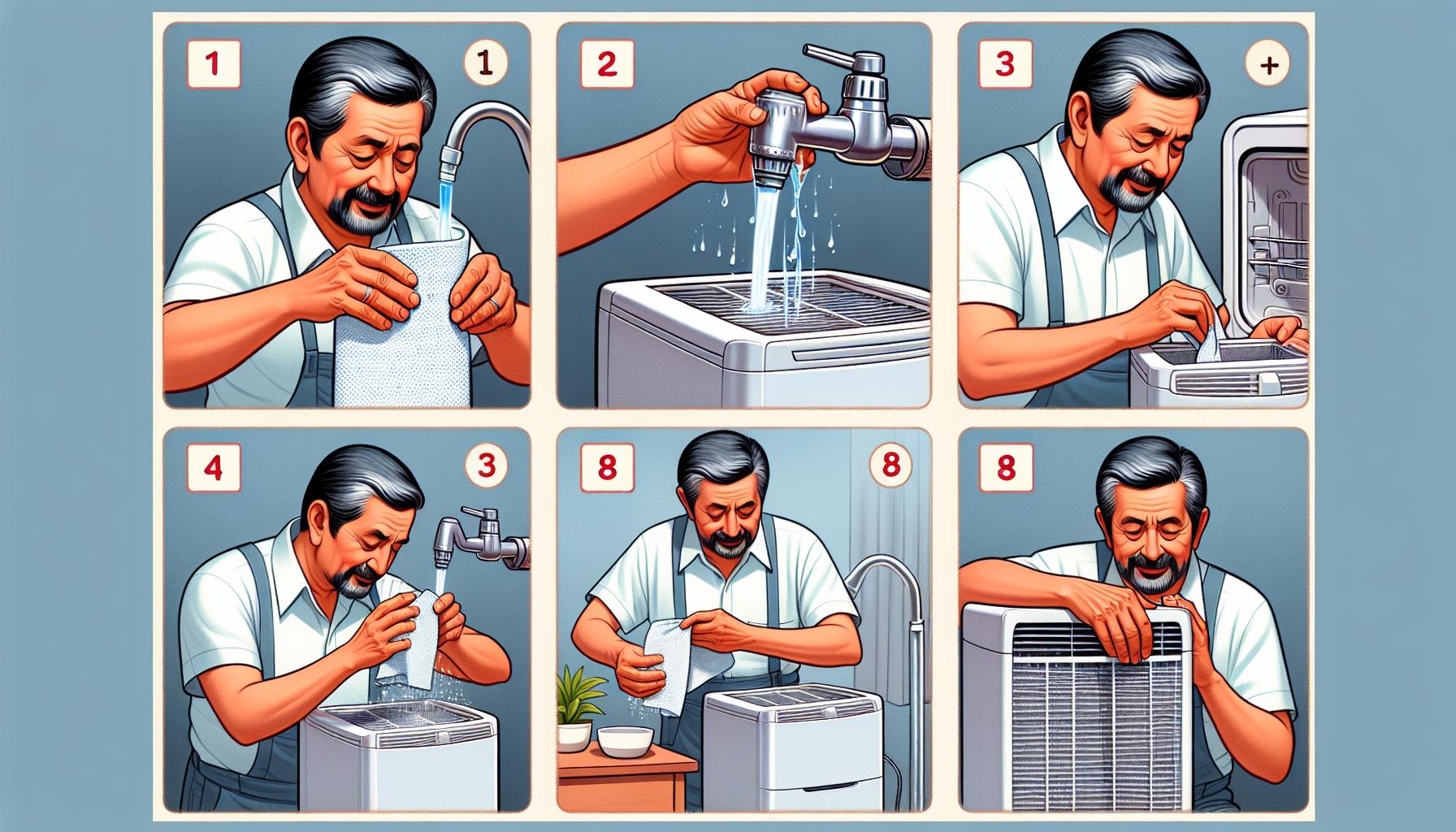 1
1
2
3
+
4
3
8
8
8