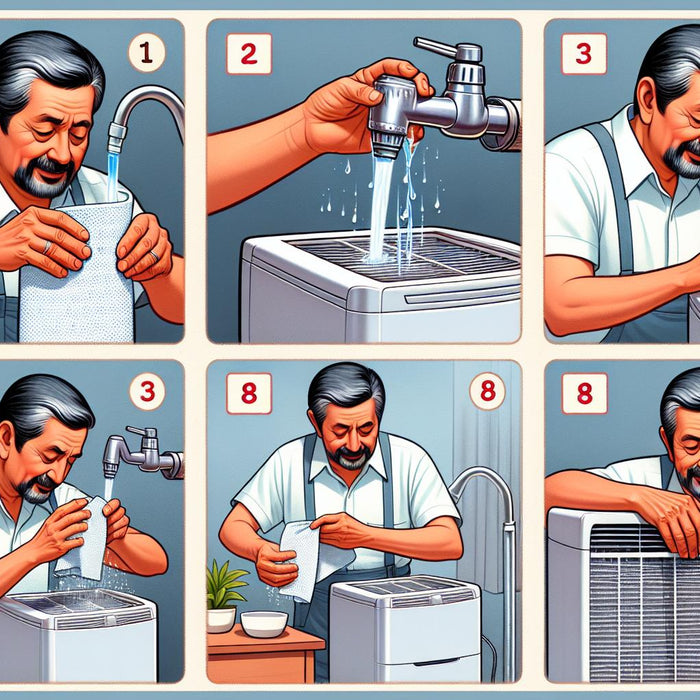 1

2

3

3

8

8

8