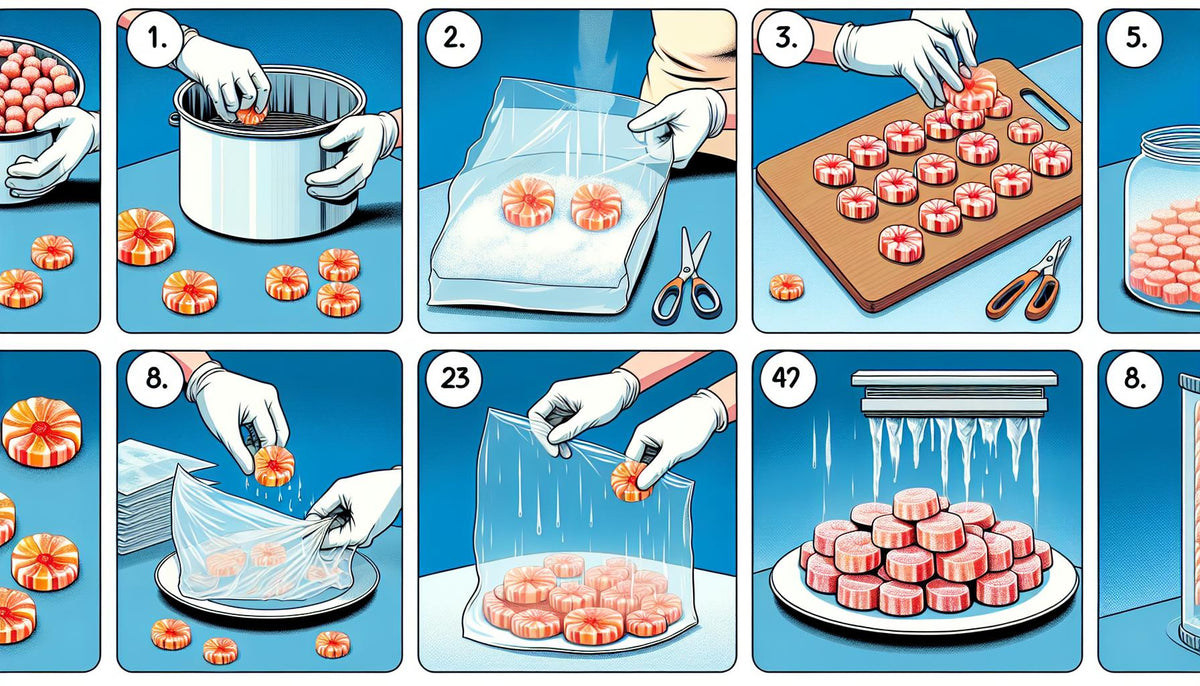 1.

2.

3.

5.

8.

23

47

8.