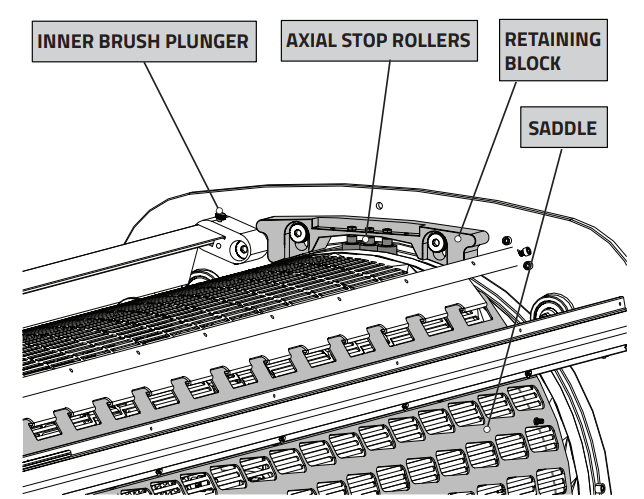 INNER BRUSH PLUNGER

AXIAL STOP ROLLERS

RETAINING BLOCK

SADDLE